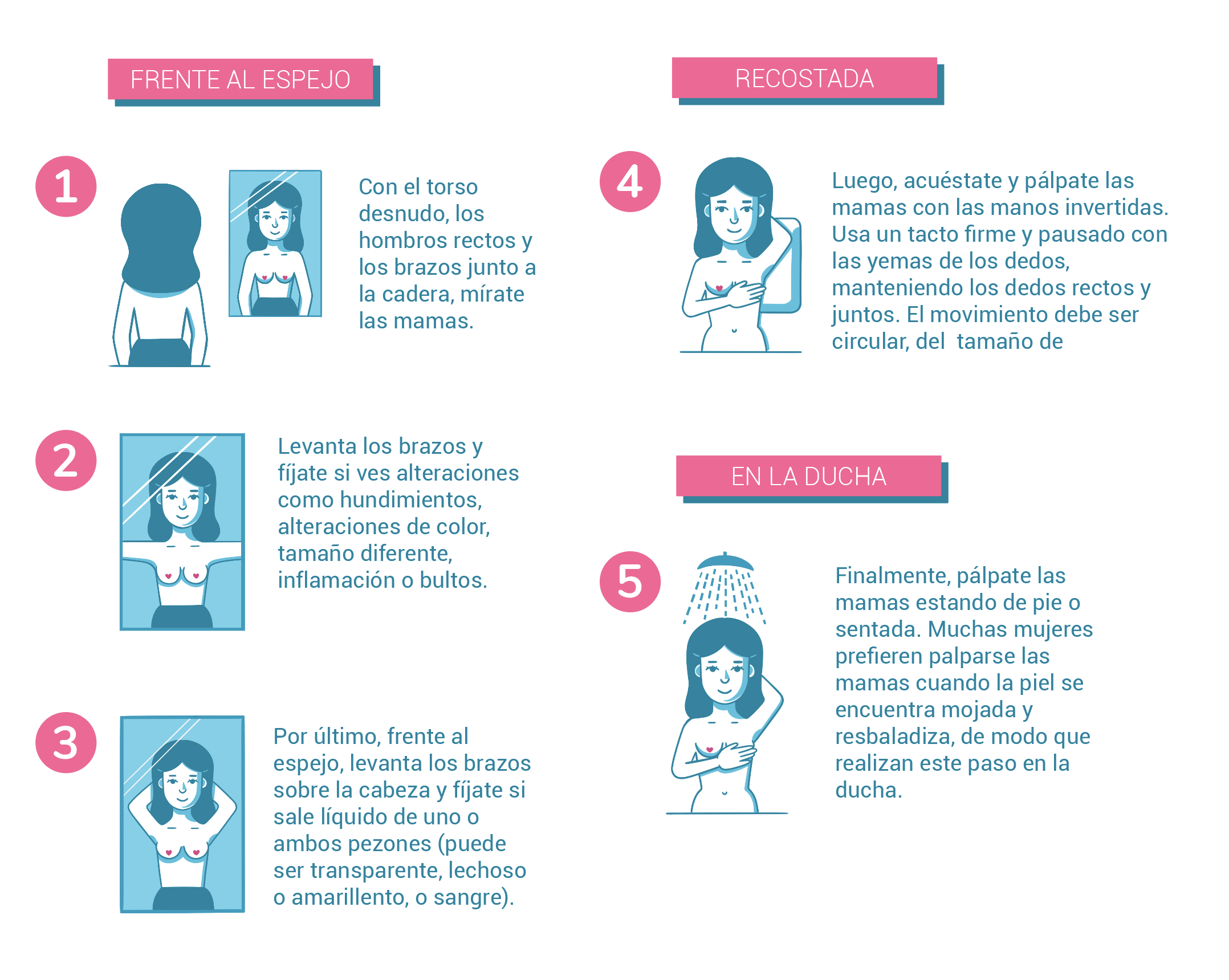 FRENTE AL ESPEJO

1

Con el torso desnudo, los hombros rectos y los brazos junto a la cadera, mírate las mamas.

2

Levanta los brazos y fíjate si ves alteraciones como hundimientos, alteraciones de color, tamaño diferente, inflamación o bultos.

3

Por último, frente al espejo, levanta los brazos sobre la cabeza y fíjate si sale líquido de uno o ambos pezones (puede ser transparente, lechoso o amarillento, o sangre).

RECOSTADA

4

Luego, acuéstate y pálpate las mamas con las manos invertidas. Usa un tacto firme y pausado con las yemas de los dedos, manteniendo los dedos rectos y juntos. El movimiento debe ser circular, del tamaño de

EN LA DUCHA

5

Finalmente, pálpate las mamas estando de pie o sentada. Muchas mujeres prefieren palparse las mamas cuando la piel se encuentra mojada y resbaladiza, de modo que realizan este paso en la ducha.